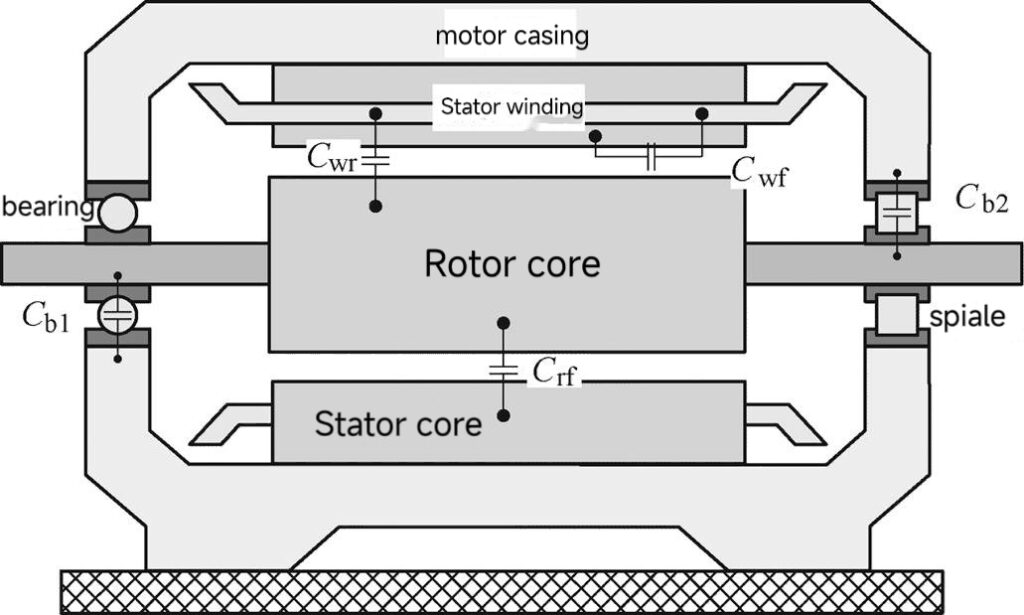 motor casing

Stator winding

$C_{wr}$

$C_{wf}$

bearing

$C_{b2}$

Rotor core

$C_{b1}$

spiale

$C_{rf}$

Stator core